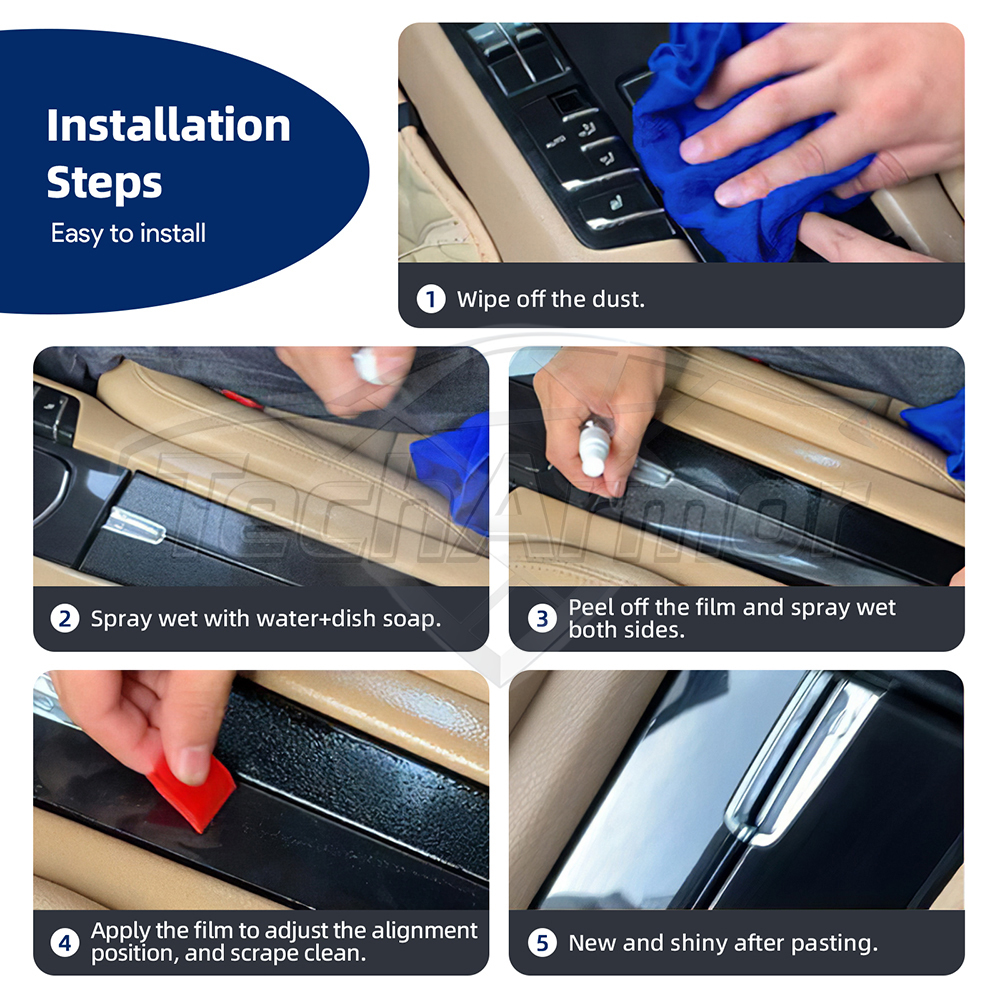 Installation Steps
Easy to install

1 Wipe off the dust.

TechArmor

2 Spray wet with water+dish soap.

3 Peel off the film and spray wet both sides.

4 Apply the film to adjust the alignment position, and scrape clean.

5 New and shiny after pasting.